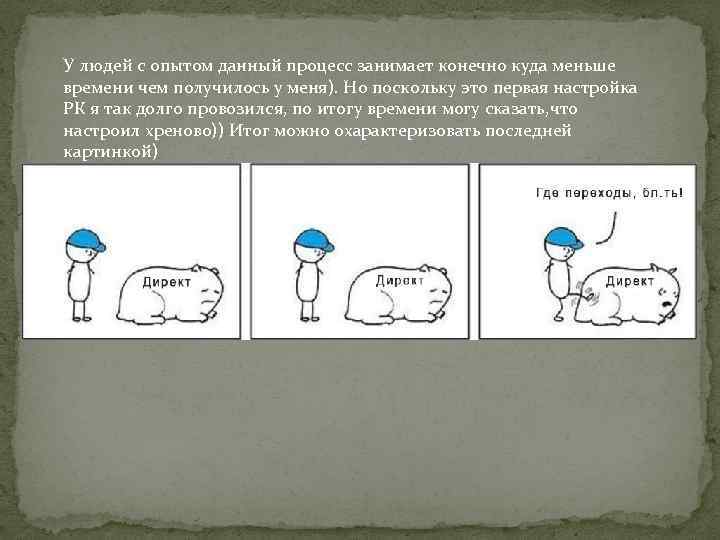 У людей с опытом данный процесс занимает конечно куда меньше времени чем получилось у меня). Но поскольку это первая настройка РК я так долго провозился, по итогу времени могу сказать,что настроил хреново)) Итог можно охарактеризовать последней картинкой)

Директ

Директ

Где переходы, бл.ть!

Директ