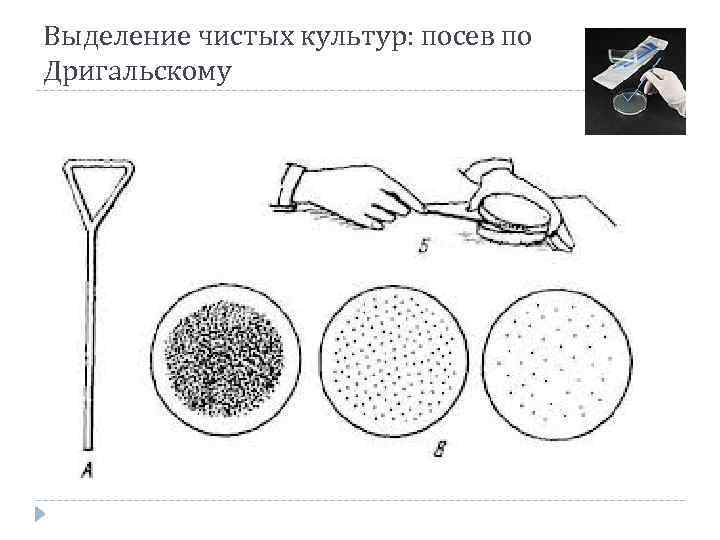 Выделение чистых культур: посев по Дригальскому

Б

А

В