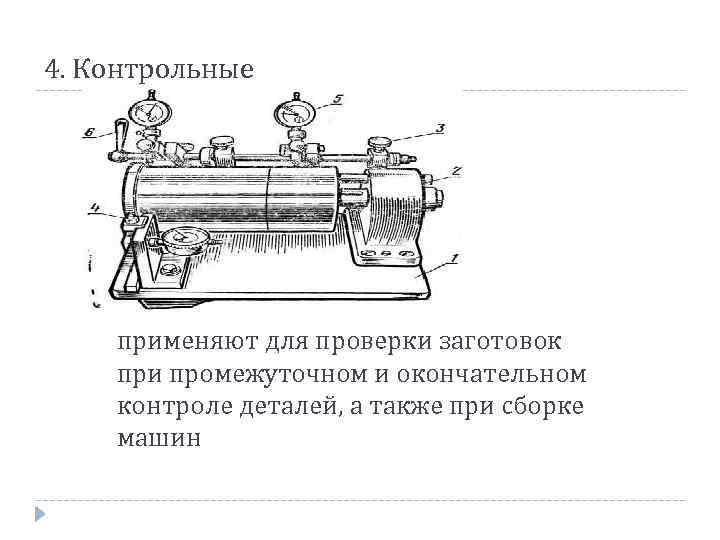 4. Контрольные

6

5

3

2

4

1

применяют для проверки заготовок при промежуточном и окончательном контроле деталей, а также при сборке машин