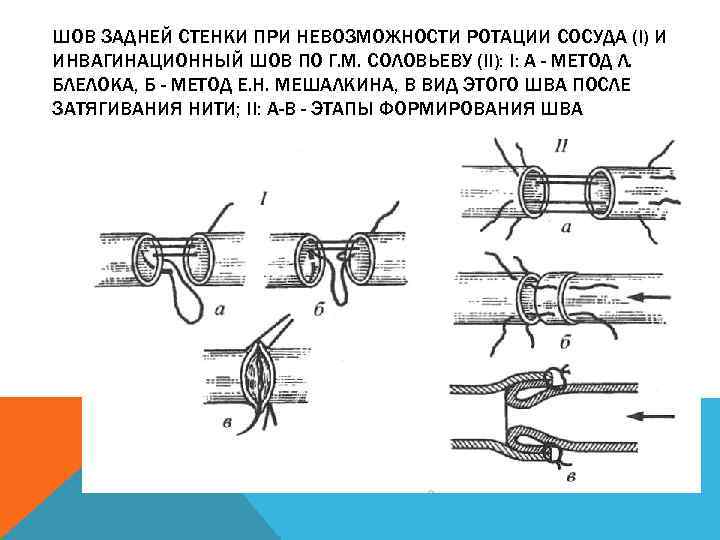 ШОВ ЗАДНЕЙ СТЕНКИ ПРИ НЕВОЗМОЖНОСТИ РОТАЦИИ СОСУДА (I) И ИНВАГИНАЦИОННЫЙ ШОВ ПО Г.М. СОЛОВЬЕВУ (II): I: А - МЕТОД Л. БЛЕЛОКА, Б - МЕТОД Е.Н. МЕШАЛКИНА, В ВИД ЭТОГО ШВА ПОСЛЕ ЗАТЯГИВАНИЯ НИТИ; II: А-В - ЭТАПЫ ФОРМИРОВАНИЯ ШВА

I

а

б

в

II

а

б

в