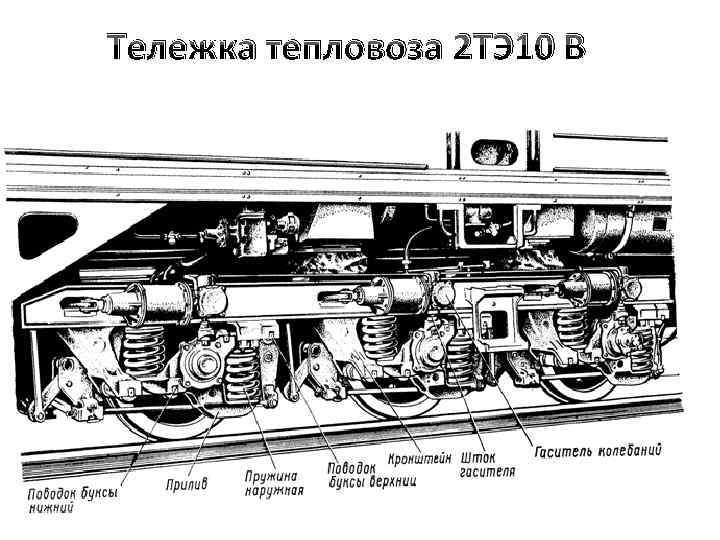 Тележка тепловоза 2ТЭ10 В

Поводок буксы нижний

Прилив

Пружина наружная

Поводок буксы верхний

Кронштейн

Шток гасителя

Гаситель колебаний