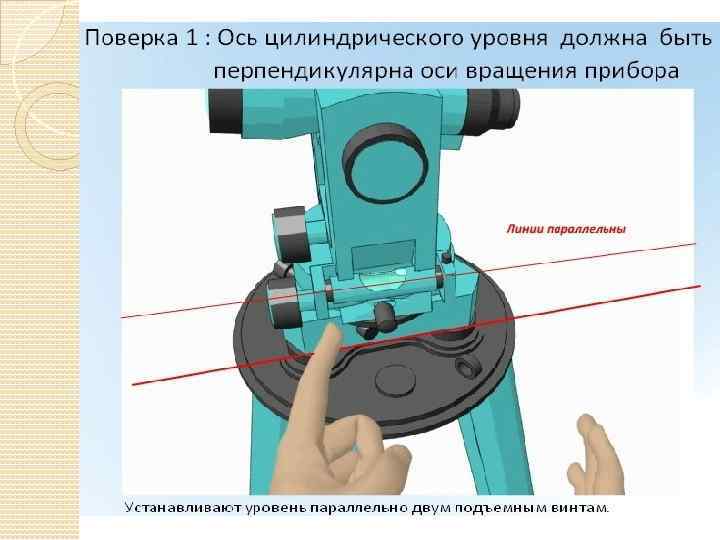 Поверка 1 : Ось цилиндрического уровня должна быть перпендикулярна оси вращения прибора

Линии параллельны

Устанавливают уровень параллельно двум подъемным винтам.