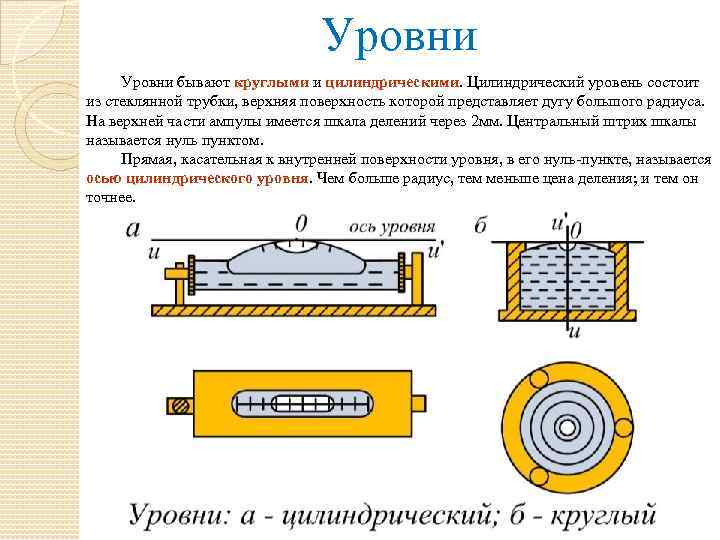 Уровни

Уровни бывают круглыми и цилиндрическими. Цилиндрический уровень состоит из стеклянной трубки, верхняя поверхность которой представляет дугу большого радиуса. На верхней части ампулы имеется шкала делений через 2мм. Центральный штрих шкалы называется нуль пунктом.

Прямая, касательная к внутренней поверхности уровня, в его нуль-пункте, называется осью цилиндрического уровня. Чем больше радиус, тем меньше цена деления; и тем он точнее.

а
0
ось уровня
и
и'

б
и'
0
и

Уровни: а - цилиндрический; б - круглый