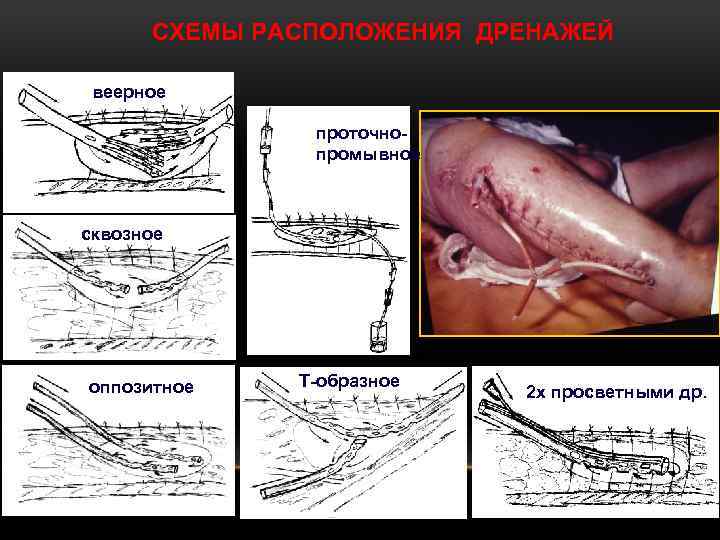 СХЕМЫ РАСПОЛОЖЕНИЯ ДРЕНАЖЕЙ

веерное

проточно-промывное

сквозное

оппозитное

Т-образное

2х просветными др.