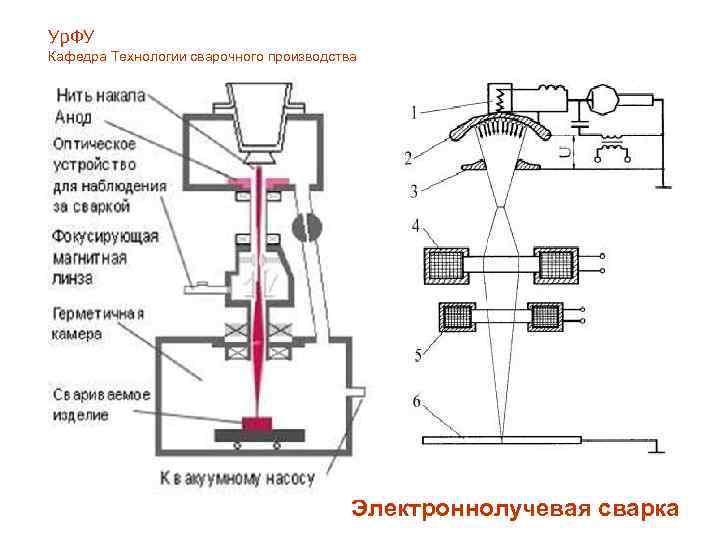 УрФУ
Кафедра Технологии сварочного производства

Нить накала
Анод
Оптическое устройство для наблюдения за сваркой
Фокусирующая магнитная линза
Герметичная камера
Свариваемое изделие
К вакуумному насосу

1
2
3
4
5
6
U

Электроннолучевая сварка