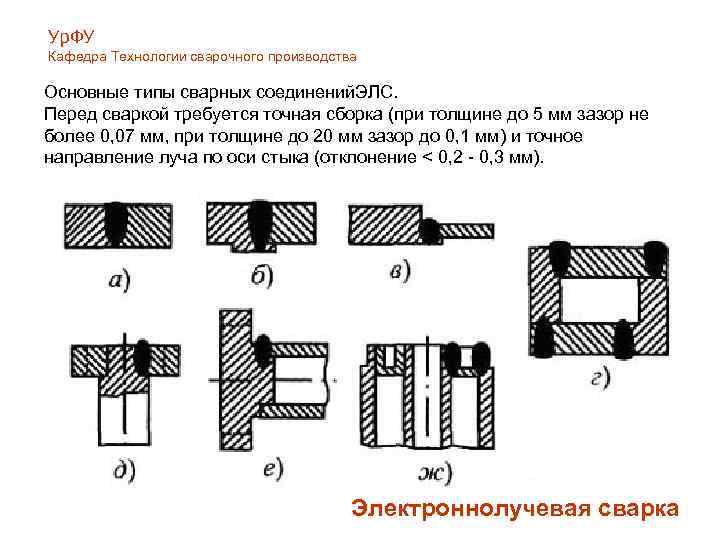 УрФУ
Кафедра Технологии сварочного производства

Основные типы сварных соединенийЭЛС.
Перед сваркой требуется точная сборка (при толщине до 5 мм зазор не более 0,07 мм, при толщине до 20 мм зазор до 0,1 мм) и точное направление луча по оси стыка (отклонение < 0,2 - 0,3 мм).

а)
б)
в)
г)
д)
е)
ж)

Электроннолучевая сварка