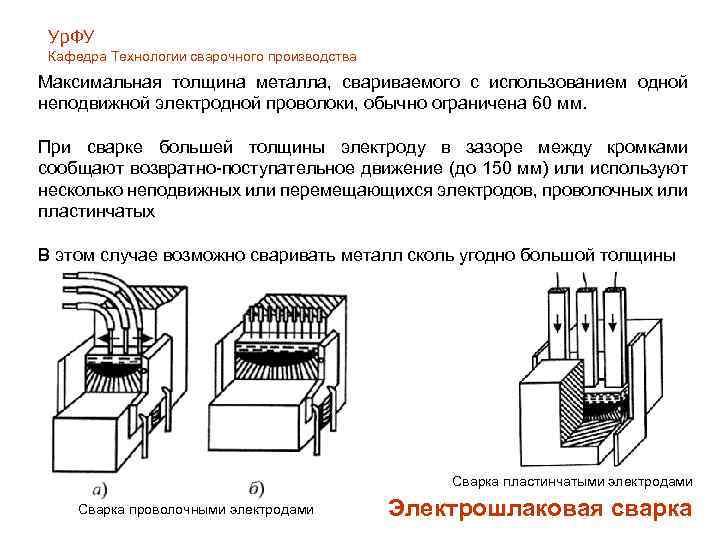 УрФУ
Кафедра Технологии сварочного производства

Максимальная толщина металла, свариваемого с использованием одной неподвижной электродной проволоки, обычно ограничена 60 мм.

При сварке большей толщины электроду в зазоре между кромками сообщают возвратно-поступательное движение (до 150 мм) или используют несколько неподвижных или перемещающихся электродов, проволочных или пластинчатых

В этом случае возможно сваривать металл сколь угодно большой толщины

а)

б)

Сварка проволочными электродами

Сварка пластинчатыми электродами

Электрошлаковая сварка