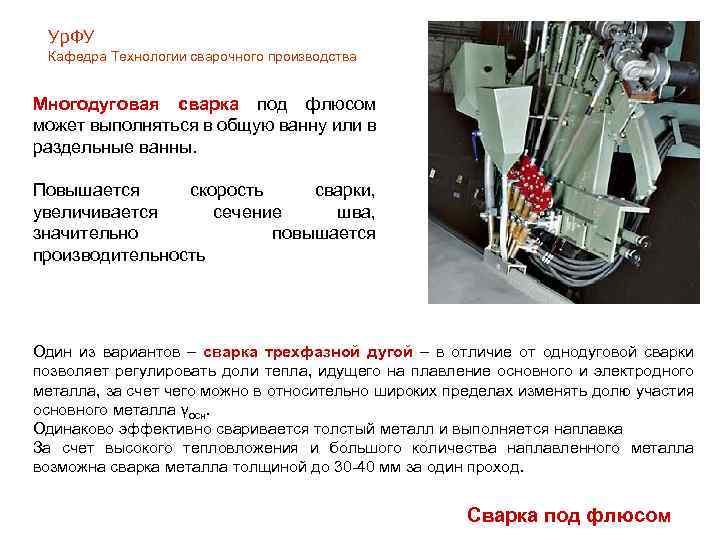 УрФУ
Кафедра Технологии сварочного производства

Многодуговая сварка под флюсом может выполняться в общую ванну или в раздельные ванны.

Повышается скорость сварки, увеличивается сечение шва, значительно повышается производительность

Один из вариантов – сварка трехфазной дугой – в отличие от однодуговой сварки позволяет регулировать доли тепла, идущего на плавление основного и электродного металла, за счет чего можно в относительно широких пределах изменять долю участия основного металла $\gamma_{осн}$.
Одинаково эффективно сваривается толстый металл и выполняется наплавка
За счет высокого тепловложения и большого количества наплавленного металла возможна сварка металла толщиной до 30-40 мм за один проход.

Сварка под флюсом