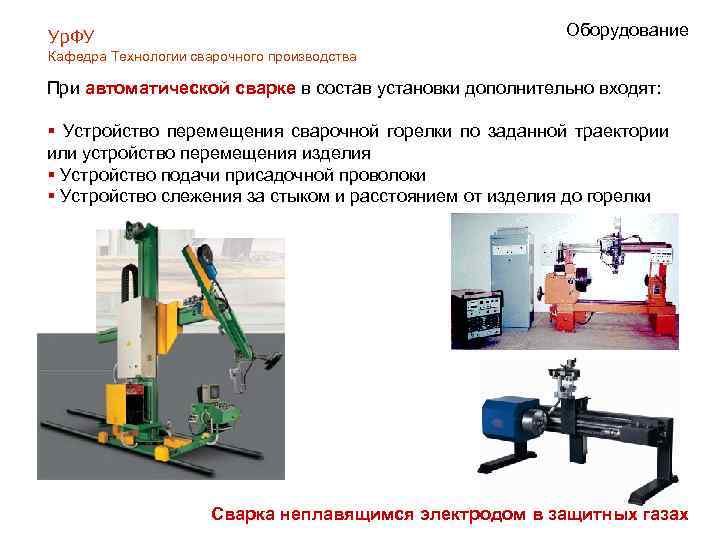 УрФУ
Кафедра Технологии сварочного производства

Оборудование

При автоматической сварке в состав установки дополнительно входят:

▪ Устройство перемещения сварочной горелки по заданной траектории или устройство перемещения изделия
▪ Устройство подачи присадочной проволоки
▪ Устройство слежения за стыком и расстоянием от изделия до горелки

Сварка неплавящимся электродом в защитных газах