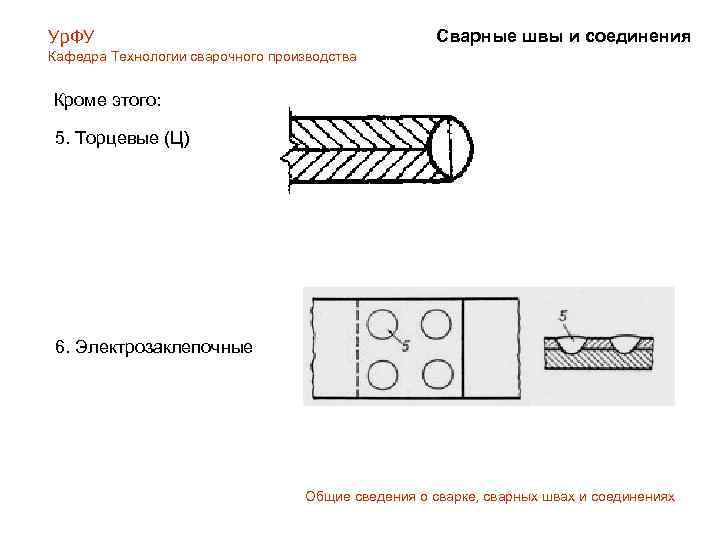 УрФУ
Кафедра Технологии сварочного производства

Сварные швы и соединения

Кроме этого:

5. Торцевые (Ц)

6. Электрозаклепочные

5

5

Общие сведения о сварке, сварных швах и соединениях