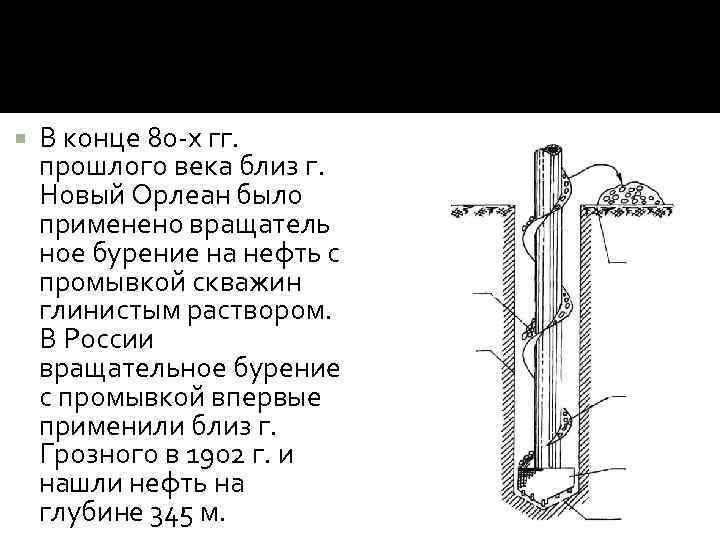 В конце 80-х гг. прошлого века близ г. Новый Орлеан было применено вращатель ное бурение на нефть с промывкой скважин глинистым раствором. В России вращательное бурение с промывкой впервые применили близ г. Грозного в 1902 г. и нашли нефть на глубине 345 м.