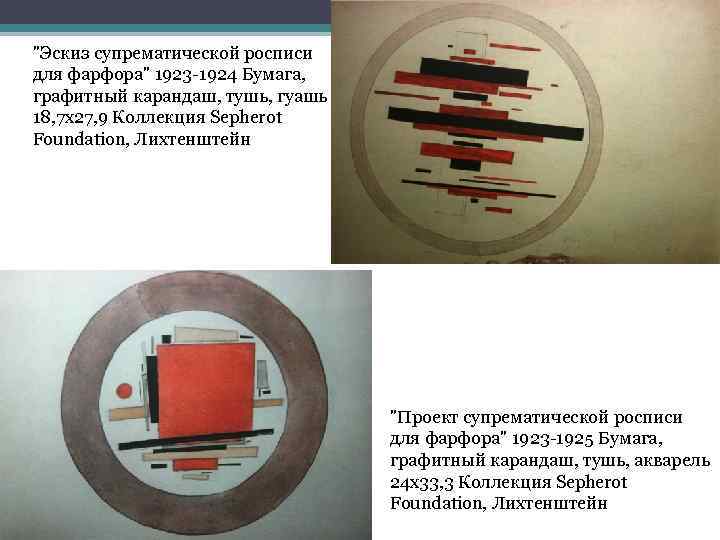 "Эскиз супрематической росписи для фарфора" 1923-1924 Бумага, графитный карандаш, тушь, гуашь 18,7х27,9 Коллекция Sepherot Foundation, Лихтенштейн

"Проект супрематической росписи для фарфора" 1923-1925 Бумага, графитный карандаш, тушь, акварель 24х33,3 Коллекция Sepherot Foundation, Лихтенштейн