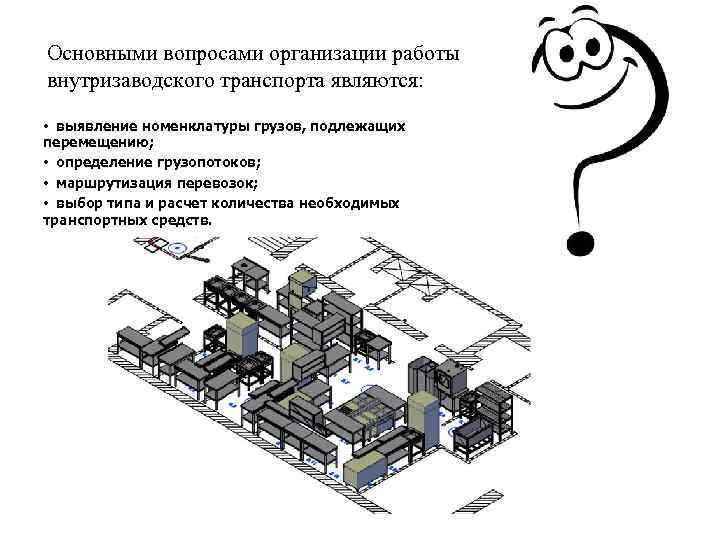 Основными вопросами организации работы внутризаводского транспорта являются:

• выявление номенклатуры грузов, подлежащих перемещению;
• определение грузопотоков;
• маршрутизация перевозок;
• выбор типа и расчет количества необходимых транспортных средств.