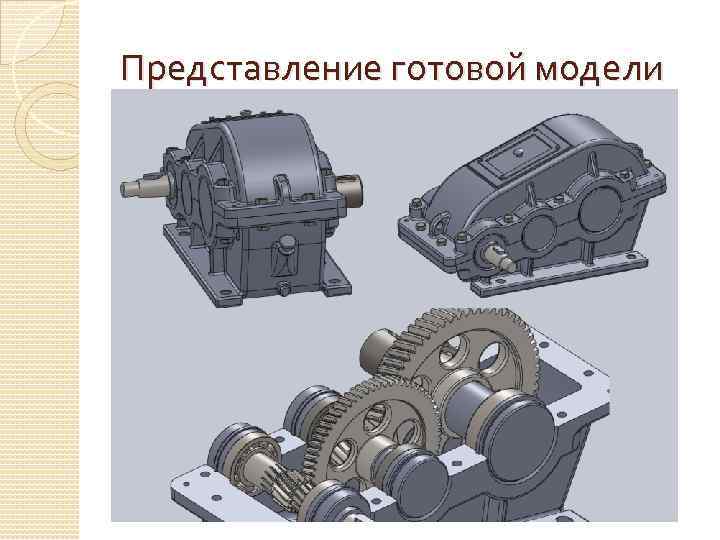 Представление готовой модели