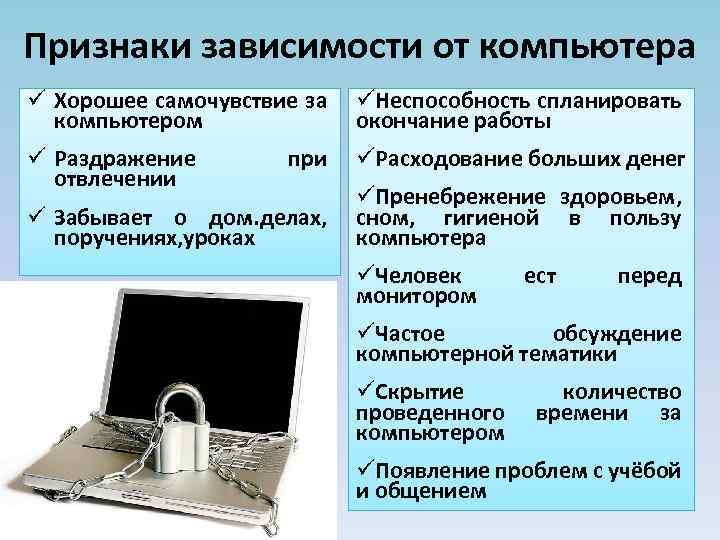 Признаки зависимости от компьютера

✓ Хорошее самочувствие за компьютером

✓ Раздражение при отвлечении

✓ Забывает о дом.делах, поручениях,уроках

✓Неспособность спланировать окончание работы

✓Расходование больших денег

✓Пренебрежение здоровьем, сном, гигиеной в пользу компьютера

✓Человек ест перед монитором

✓Частое обсуждение компьютерной тематики

✓Скрытие количество проведенного времени за компьютером

✓Появление проблем с учёбой и общением