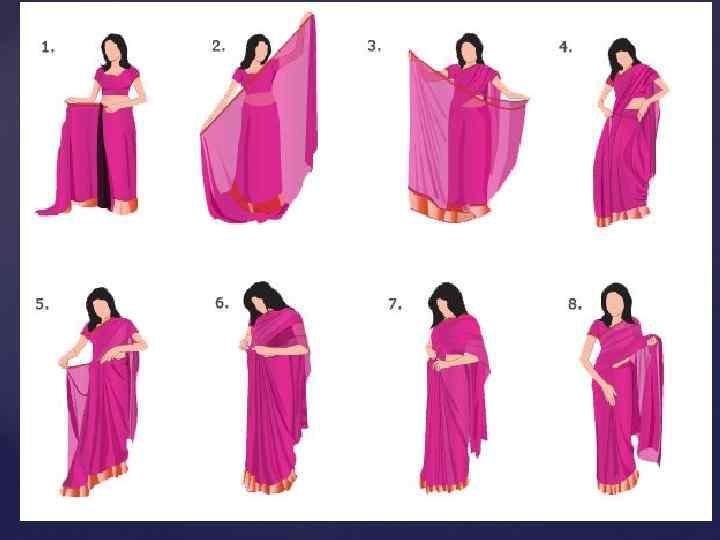 1.

2.

3.

4.

5.

6.

7.

8.