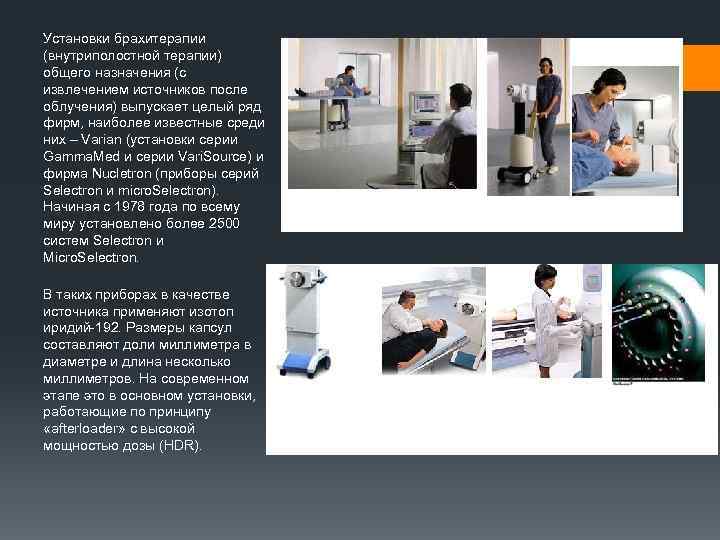 Установки брахитерапии (внутриполостной терапии) общего назначения (с извлечением источников после облучения) выпускает целый ряд фирм, наиболее известные среди них – Varian (установки серии GammaMed и серии VariSource) и фирма Nucletron (приборы серий Selectron и microSelectron). Начиная с 1978 года по всему миру установлено более 2500 систем Selectron и MicroSelectron.

В таких приборах в качестве источника применяют изотоп иридий-192. Размеры капсул составляют доли миллиметра в диаметре и длина несколько миллиметров. На современном этапе это в основном установки, работающие по принципу «afterloader» с высокой мощностью дозы (HDR).