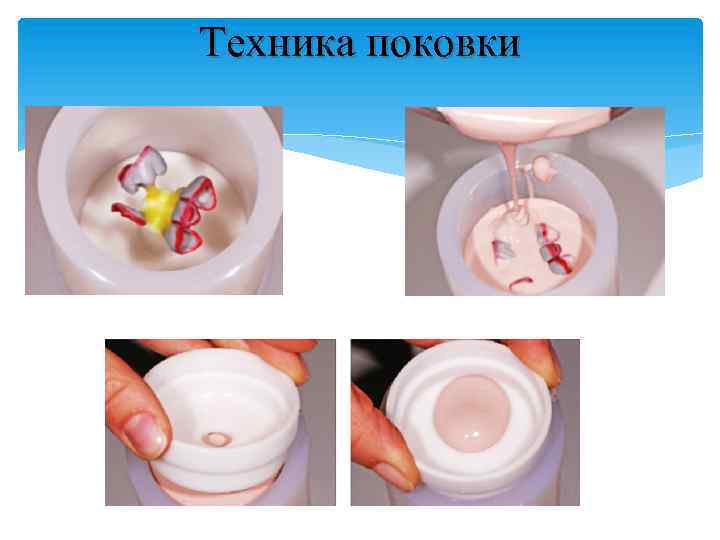 Техника поковки