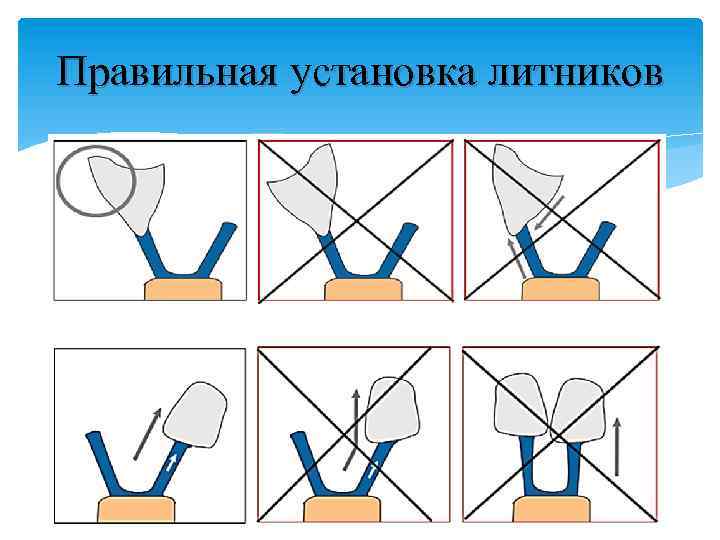 Правильная установка литников