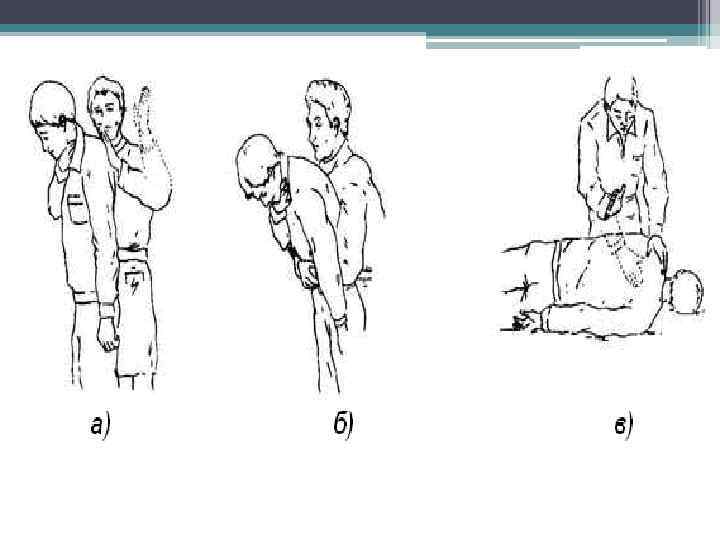 а)

б)

в)