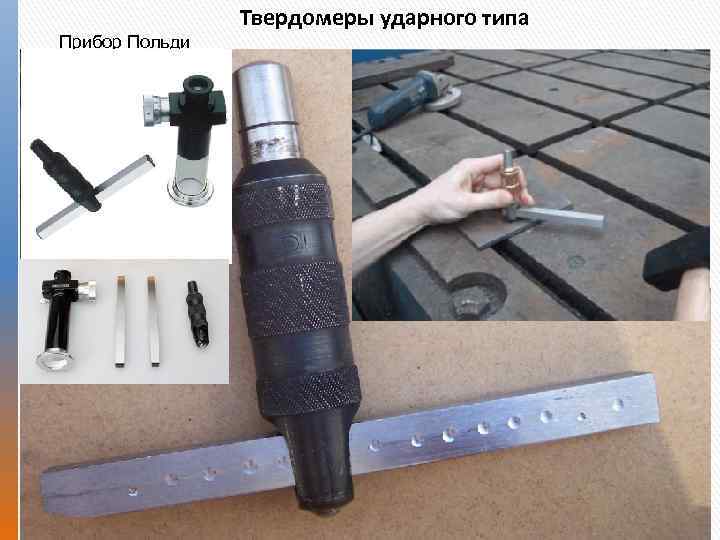 Твердомеры ударного типа

Прибор Польди