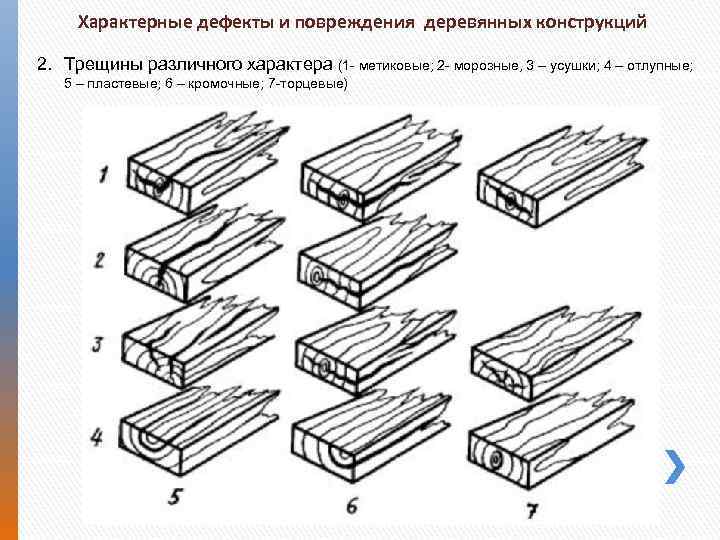 Характерные дефекты и повреждения деревянных конструкций

2. Трещины различного характера (1- метиковые; 2- морозные, 3 – усушки; 4 – отлупные; 5 – пластевые; 6 – кромочные; 7-торцевые)

1

2

3

4

5

6

7