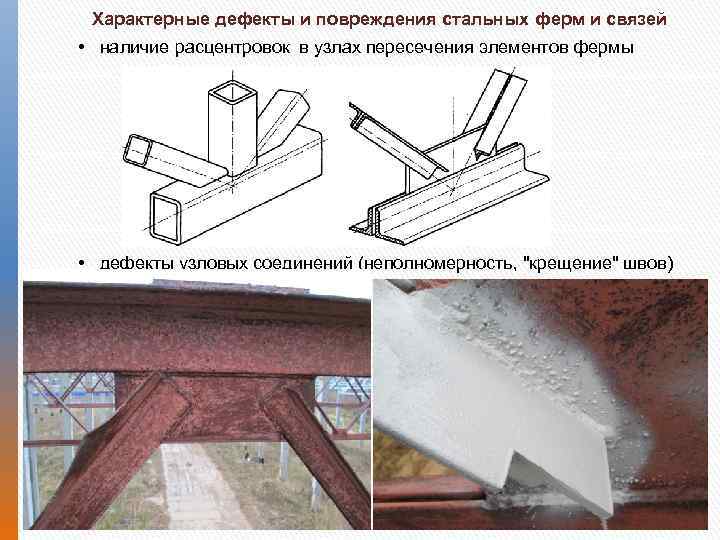 Характерные дефекты и повреждения стальных ферм и связей

• наличие расцентровок в узлах пересечения элементов фермы

• дефекты узловых соединений (неполномерность, "крещение" швов)