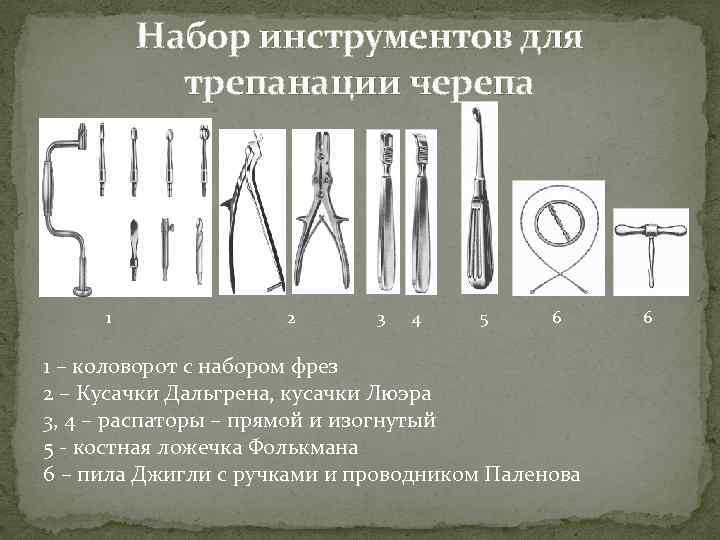 Набор инструментов для трепанации черепа

1

2

3 4

5

6

6

1 – коловорот с набором фрез
2 – Кусачки Дальгрена, кусачки Люэра
3, 4 – распаторы – прямой и изогнутый
5 - костная ложечка Фолькмана
6 – пила Джигли с ручками и проводником Паленова