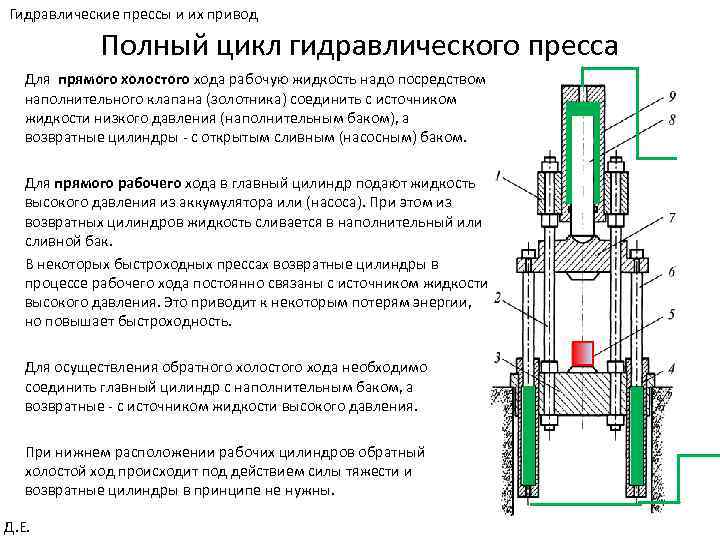 Гидравлические прессы и их привод

Полный цикл гидравлического пресса

Для прямого холостого хода рабочую жидкость надо посредством наполнительного клапана (золотника) соединить с источником жидкости низкого давления (наполнительным баком), а возвратные цилиндры - с открытым сливным (насосным) баком.

Для прямого рабочего хода в главный цилиндр подают жидкость высокого давления из аккумулятора или (насоса). При этом из возвратных цилиндров жидкость сливается в наполнительный или сливной бак.

В некоторых быстроходных прессах возвратные цилиндры в процессе рабочего хода постоянно связаны с источником жидкости высокого давления. Это приводит к некоторым потерям энергии, но повышает быстроходность.

Для осуществления обратного холостого хода необходимо соединить главный цилиндр с наполнительным баком, а возвратные - с источником жидкости высокого давления.

При нижнем расположении рабочих цилиндров обратный холостой ход происходит под действием силы тяжести и возвратные цилиндры в принципе не нужны.

9
8
1
7
6
2
5
3
4

Д.Е.