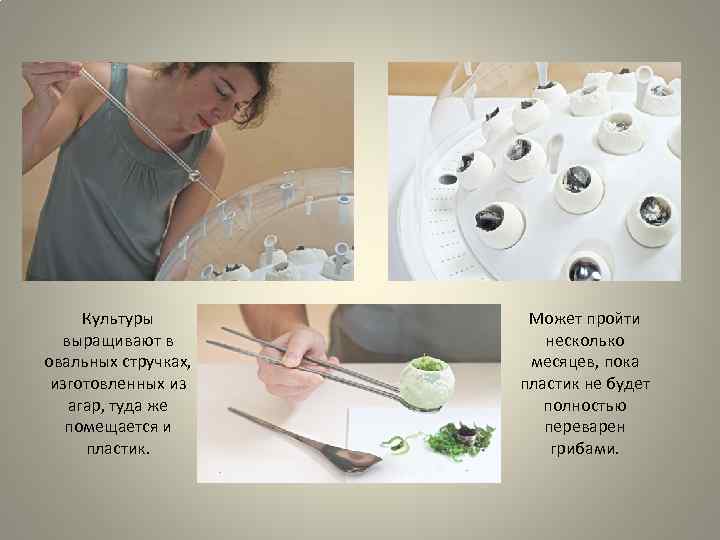 Культуры выращивают в овальных стручках, изготовленных из агар, туда же помещается и пластик.

Может пройти несколько месяцев, пока пластик не будет полностью переварен грибами.