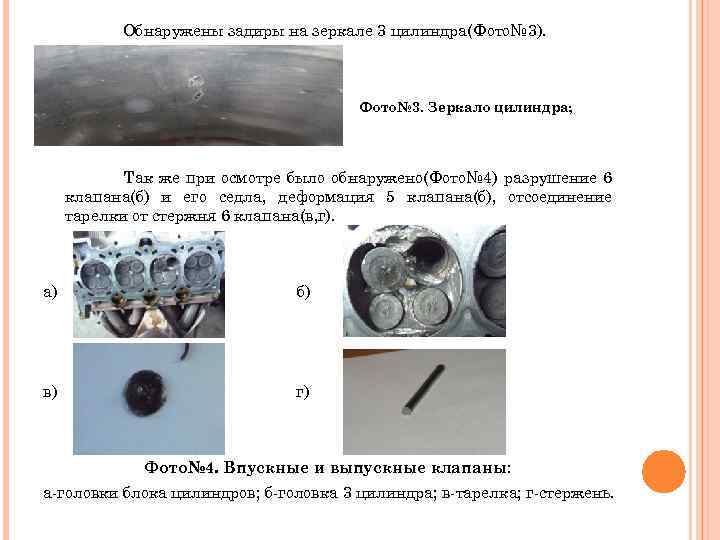 Обнаружены задиры на зеркале 3 цилиндра(Фото№3).

Фото№3. Зеркало цилиндра;

Так же при осмотре было обнаружено(Фото№4) разрушение 6 клапана(б) и его седла, деформация 5 клапана(б), отсоединение тарелки от стержня 6 клапана(в,г).

а)

б)

в)

г)

Фото№4. Впускные и выпускные клапаны:
а-головки блока цилиндров; б-головка 3 цилиндра; в-тарелка; г-стержень.