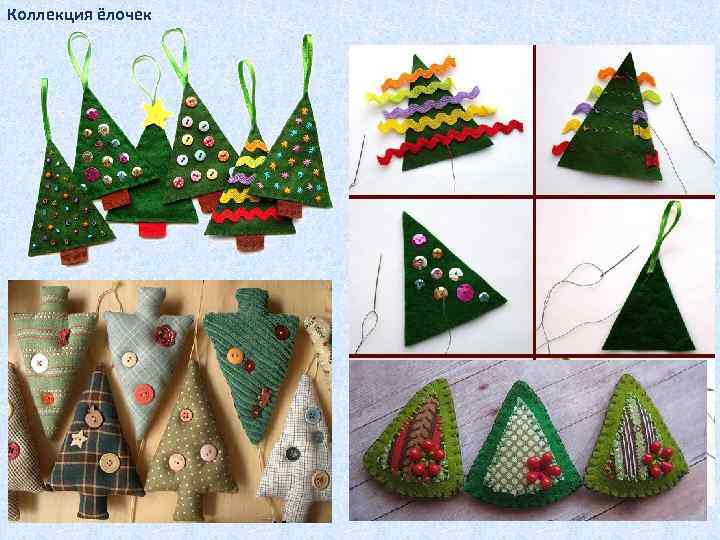 Коллекция ёлочек