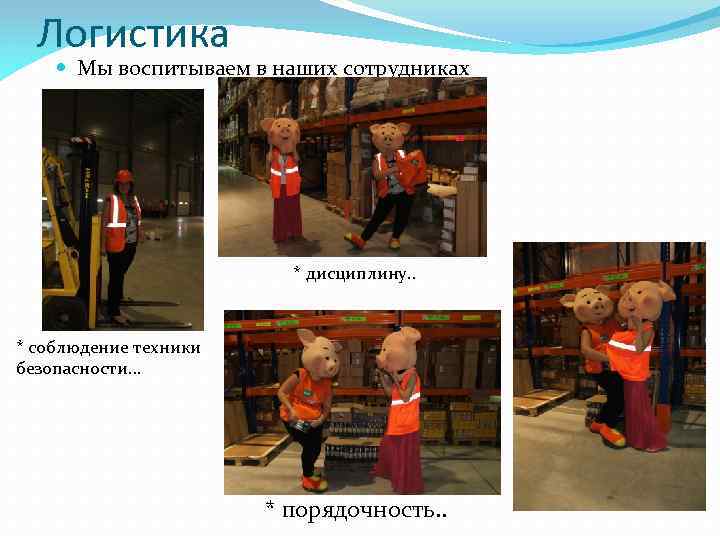 Логистика

Мы воспитываем в наших сотрудниках

* дисциплину..

* соблюдение техники безопасности…

* порядочность..