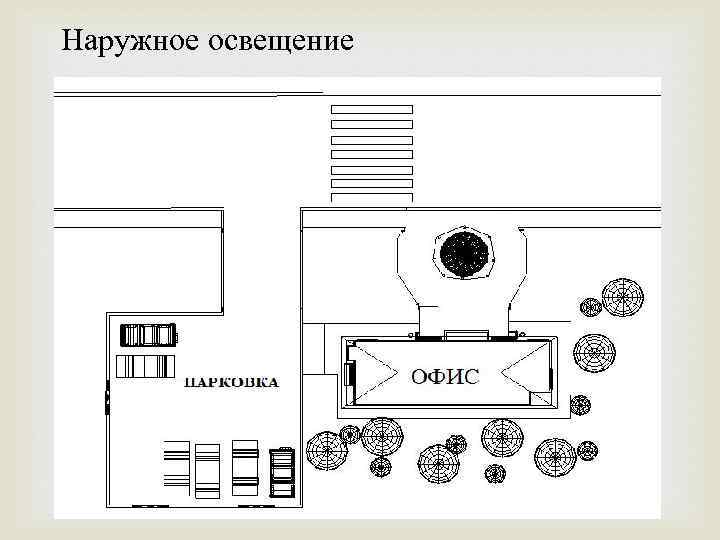 Наружное освещение

ПАРКОВКА

ОФИС