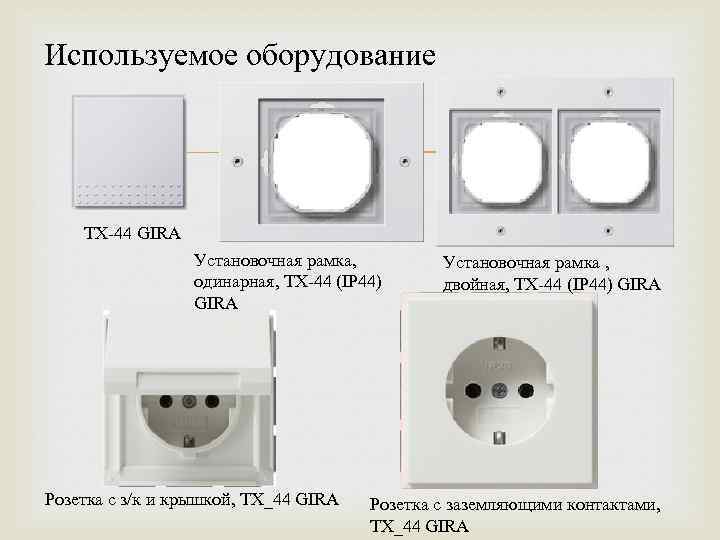 Используемое оборудование

TX-44 GIRA

Установочная рамка, одинарная, TX-44 (IP44) GIRA

Установочная рамка , двойная, TX-44 (IP44) GIRA

Розетка с з/к и крышкой, TX_44 GIRA

Розетка с заземляющими контактами, TX_44 GIRA