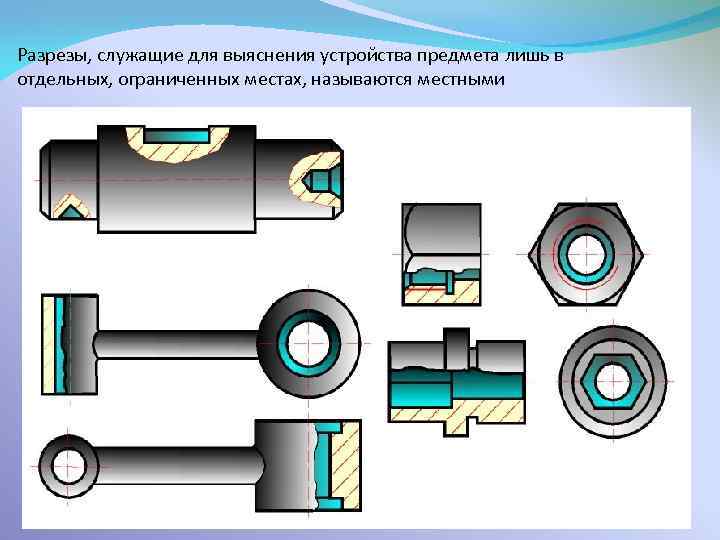 Разрезы, служащие для выяснения устройства предмета лишь в отдельных, ограниченных местах, называются местными