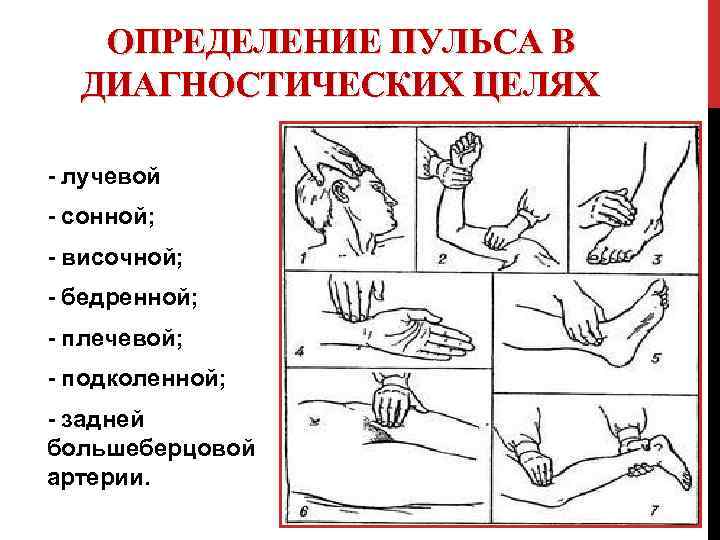 ОПРЕДЕЛЕНИЕ ПУЛЬСА В ДИАГНОСТИЧЕСКИХ ЦЕЛЯХ

- лучевой

- сонной;

- височной;

- бедренной;

- плечевой;

- подколенной;

- задней большеберцовой артерии.

1

2

3

4

5

6

7