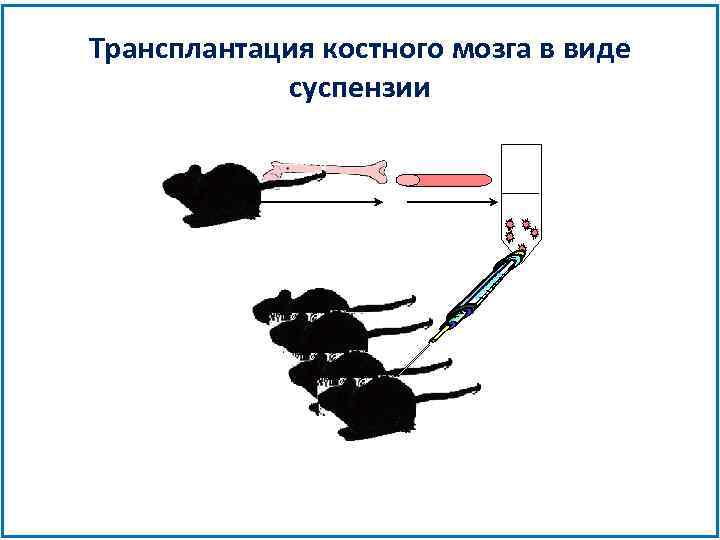 Трансплантация костного мозга в виде суспензии