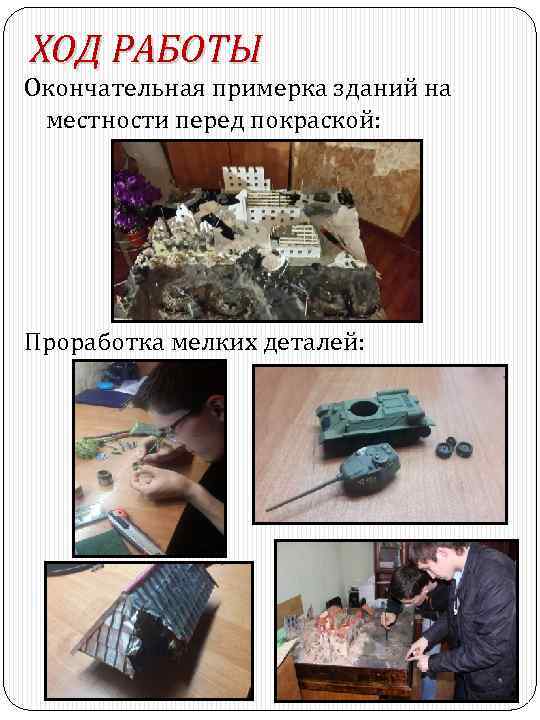 ХОД РАБОТЫ

Окончательная примерка зданий на местности перед покраской:

Проработка мелких деталей: