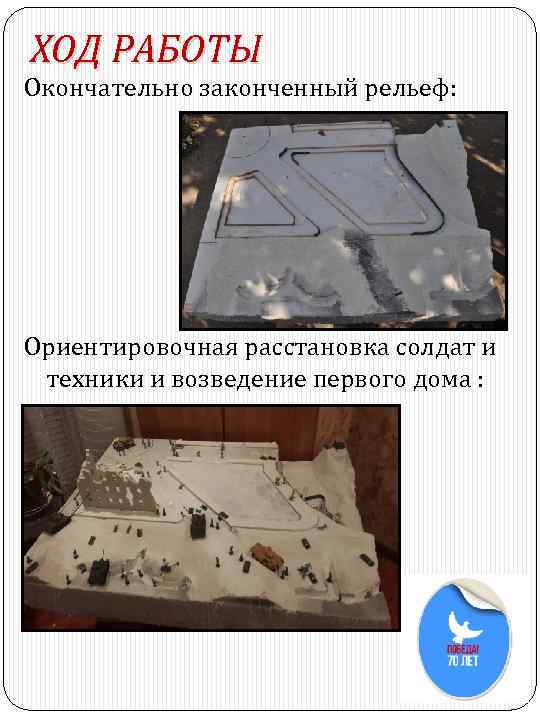 ХОД РАБОТЫ

Окончательно законченный рельеф:

Ориентировочная расстановка солдат и техники и возведение первого дома :

ПОБЕДА! 70 ЛЕТ