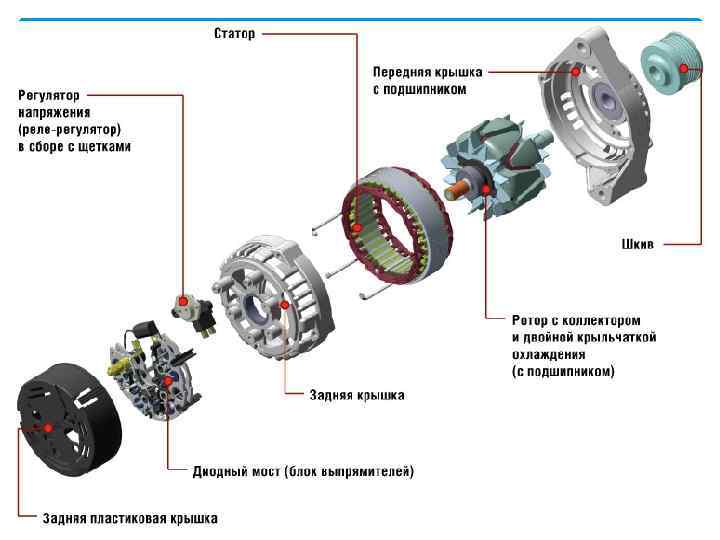 Статор

Передняя крышка с подшипником

Регулятор напряжения (реле-регулятор) в сборе с щетками

Шкив

Ротор с коллектором и двойной крыльчаткой охлаждения (с подшипником)

Задняя крышка

Диодный мост (блок выпрямителей)

Задняя пластиковая крышка