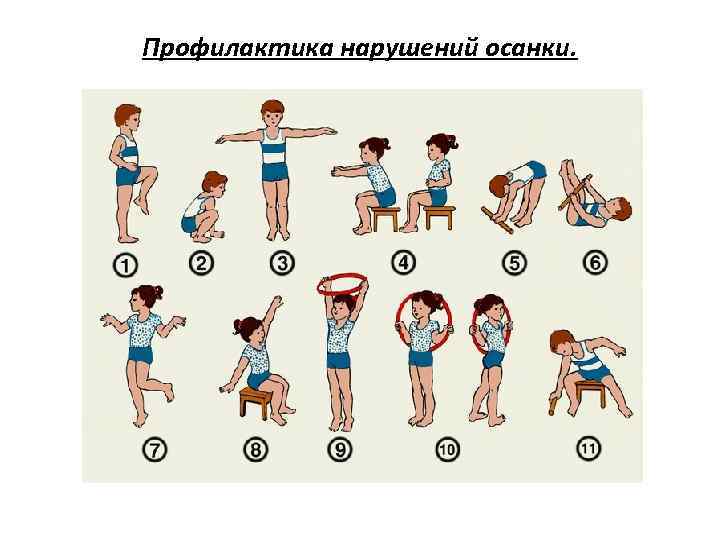 Профилактика нарушений осанки.

1 2 3 4 5 6

7 8 9 10 11