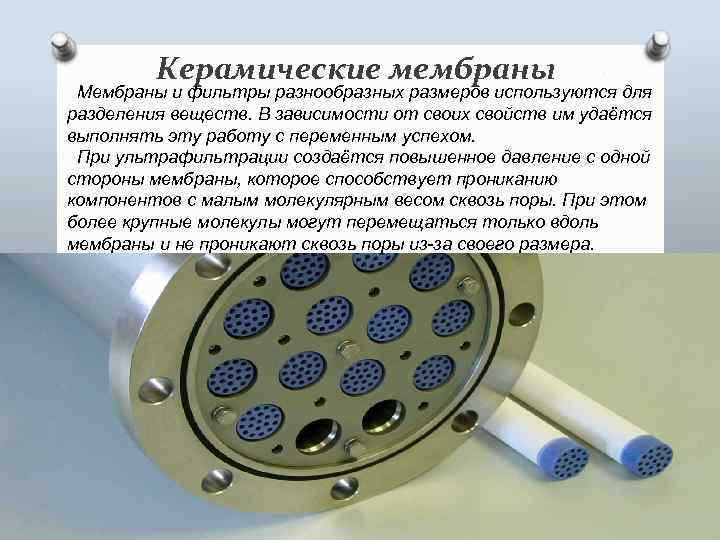 Керамические мембраны

Мембраны и фильтры разнообразных размеров используются для разделения веществ. В зависимости от своих свойств им удаётся выполнять эту работу с переменным успехом.

При ультрафильтрации создаётся повышенное давление с одной стороны мембраны, которое способствует прониканию компонентов с малым молекулярным весом сквозь поры. При этом более крупные молекулы могут перемещаться только вдоль мембраны и не проникают сквозь поры из-за своего размера.