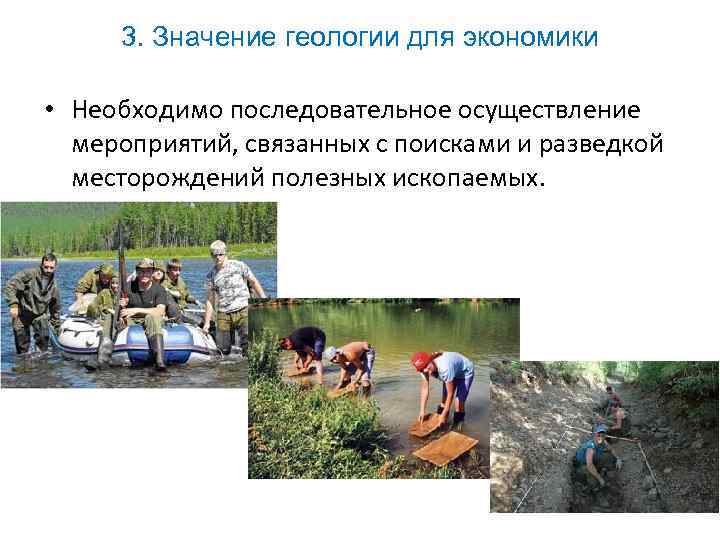 3. Значение геологии для экономики

• Необходимо последовательное осуществление мероприятий, связанных с поисками и разведкой месторождений полезных ископаемых.