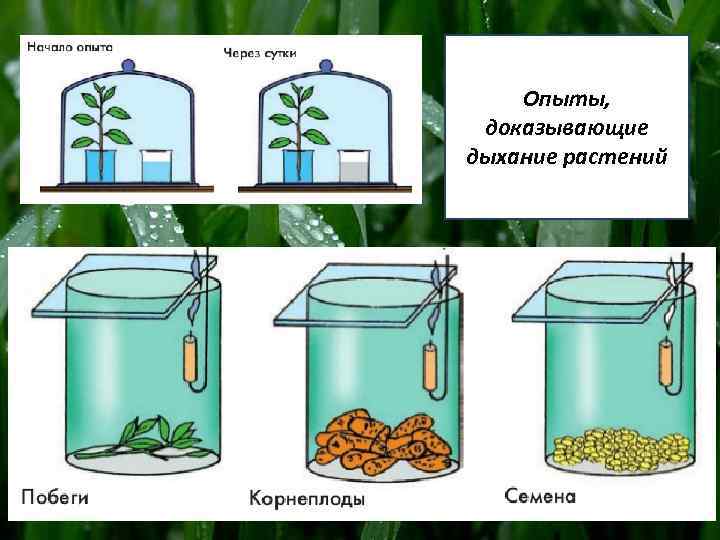 Начало опыта

Через сутки

Опыты, доказывающие дыхание растений

Побеги

Корнеплоды

Семена