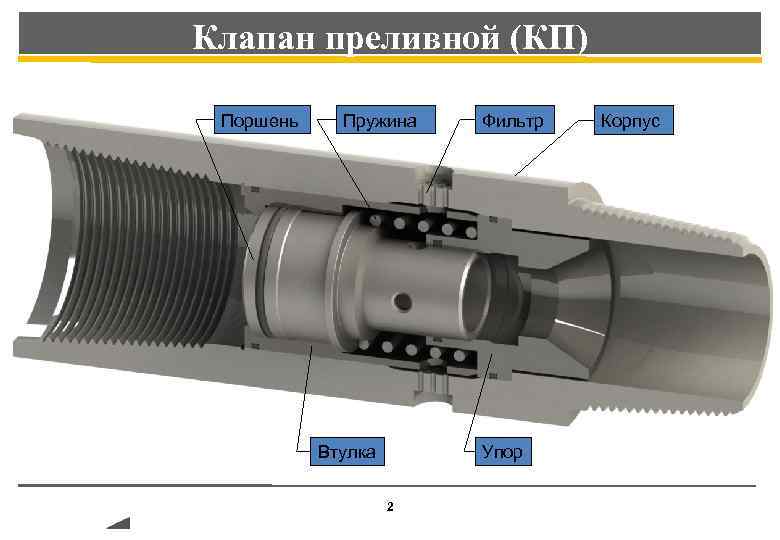 Клапан преливной (КП)

Поршень
Пружина
Фильтр
Корпус
Втулка
Упор

2