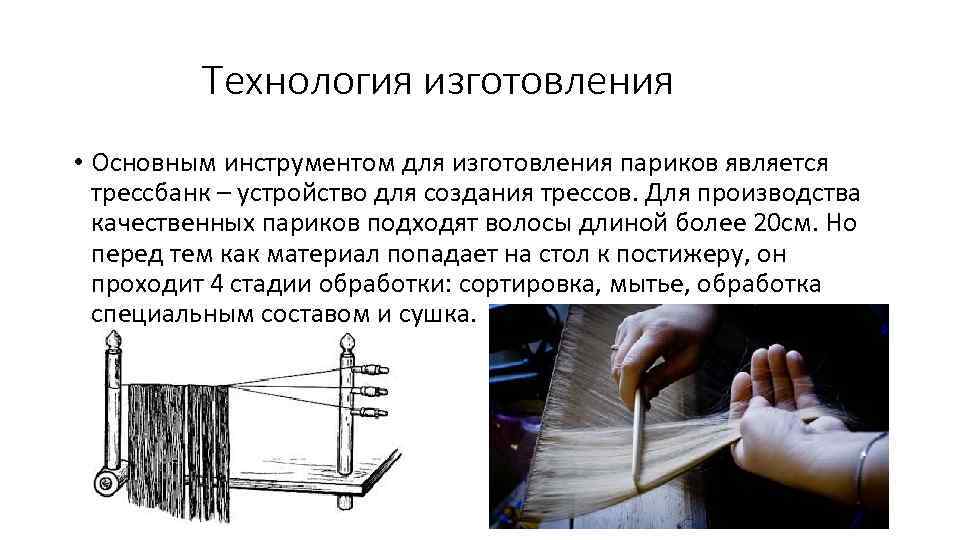 Технология изготовления

• Основным инструментом для изготовления париков является трессбанк – устройство для создания трессов. Для производства качественных париков подходят волосы длиной более 20см. Но перед тем как материал попадает на стол к постижеру, он проходит 4 стадии обработки: сортировка, мытье, обработка специальным составом и сушка.