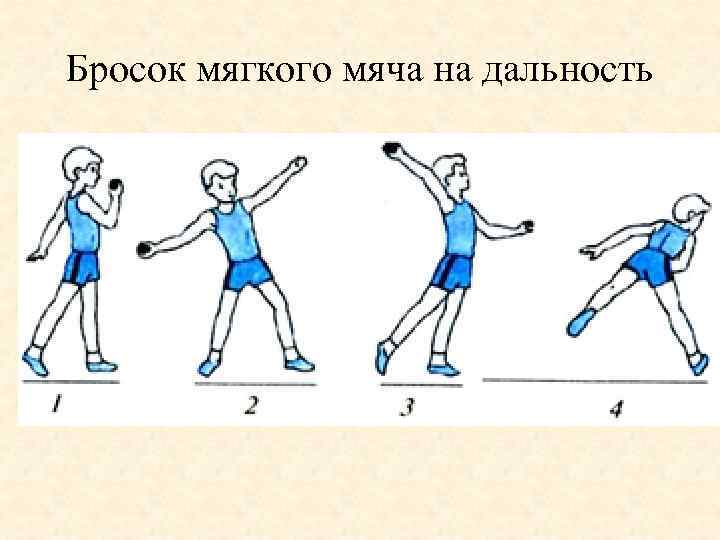 Бросок мягкого мяча на дальность

1

2

3

4