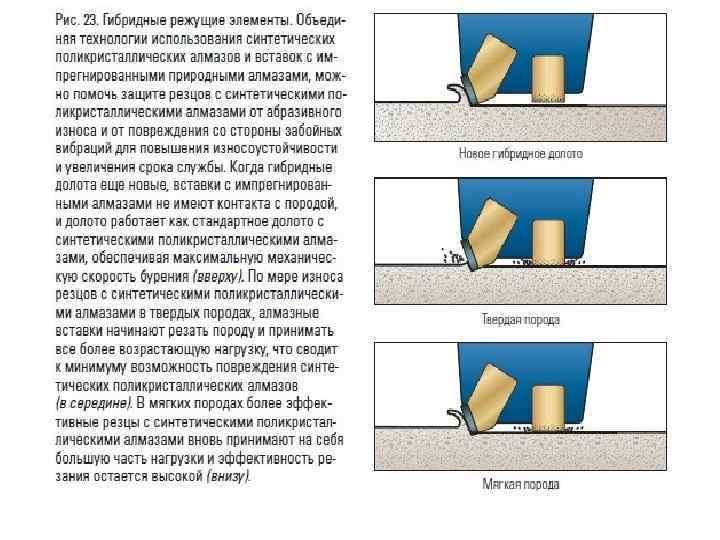 Рис. 23. Гибридные режущие элементы. Объединяя технологии использования синтетических поликристаллических алмазов и вставок с импрегнированными природными алмазами, можно помочь защите резцов с синтетическими поликристаллическими алмазами от абразивного износа и от повреждения со стороны забойных вибраций для повышения износоустойчивости и увеличения срока службы. Когда гибридные долота еще новые, вставки с импрегнированными алмазами не имеют контакта с породой, и долото работает как стандартное долото с синтетическими поликристаллическими алмазами, обеспечивая максимальную механическую скорость бурения (вверху). По мере износа резцов с синтетическими поликристаллическими алмазами в твердых породах, алмазные вставки начинают резать породу и принимать все более возрастающую нагрузку, что сводит к минимуму возможность повреждения синтетических поликристаллических алмазов (в середине). В мягких породах более эффективные резцы с синтетическими поликристаллическими алмазами вновь принимают на себя большую часть нагрузки и эффективность резания остается высокой (внизу).

Новое гибридное долото

Твердая порода

Мягкая порода