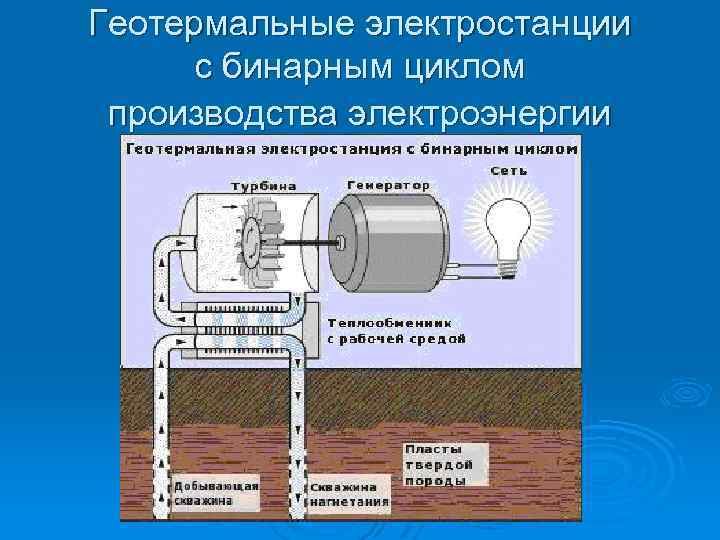 Геотермальные электростанции с бинарным циклом производства электроэнергии

Геотермальная электростанция с бинарным циклом

Турбина

Генератор

Сеть

Теплообменник с рабочей средой

Пласты твердой породы

Добывающая скважина

Скважина нагнетания